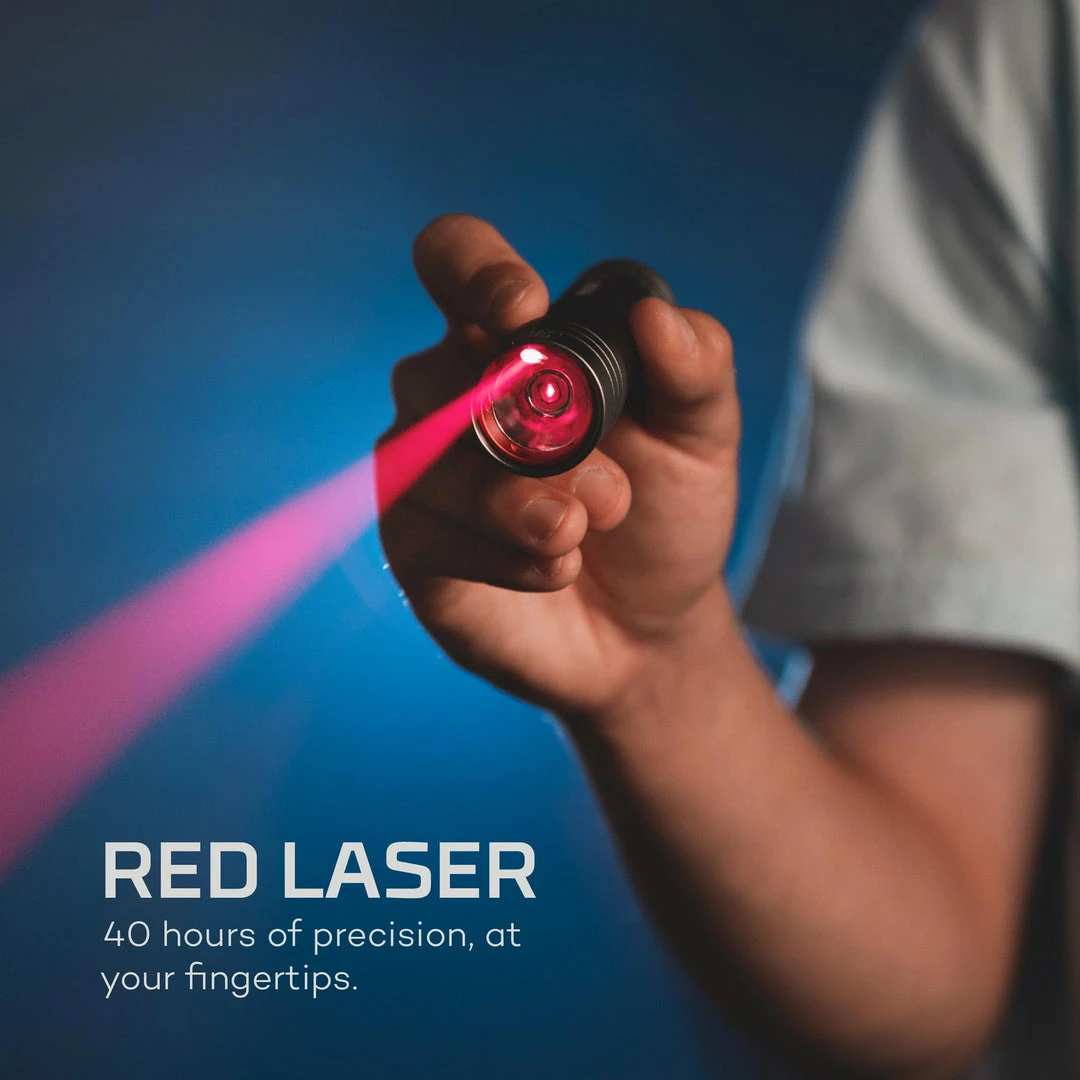 RED LASER

40 hours of precision, at your fingertips.